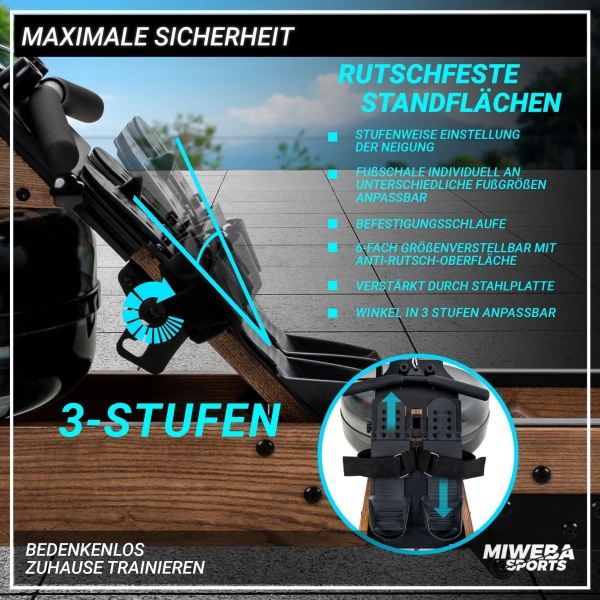 MAXIMALE SICHERHEIT

RUTSCHFESTE STANDFLÄCHEN

STUFENWEISE EINSTELLUNG DER NEIGUNG

FUßSCHALE INDIVIDUELL AN UNTERSCHIEDLICHE FUßGRÖßEN ANPASSBAR

BEFESTIGUNGSSCHLAUFE

6-FACH GRÖßENVERSTELLBAR MIT ANTI-RUTSCH-OBERFLÄCHE

VERSTÄRKT DURCH STAHLPLATTE

WINKEL IN 3 STUFEN ANPASSBAR

3-STUFEN

BEDENKENLOS ZUHAUSE TRAINIEREN

MIWEBA SPORTS